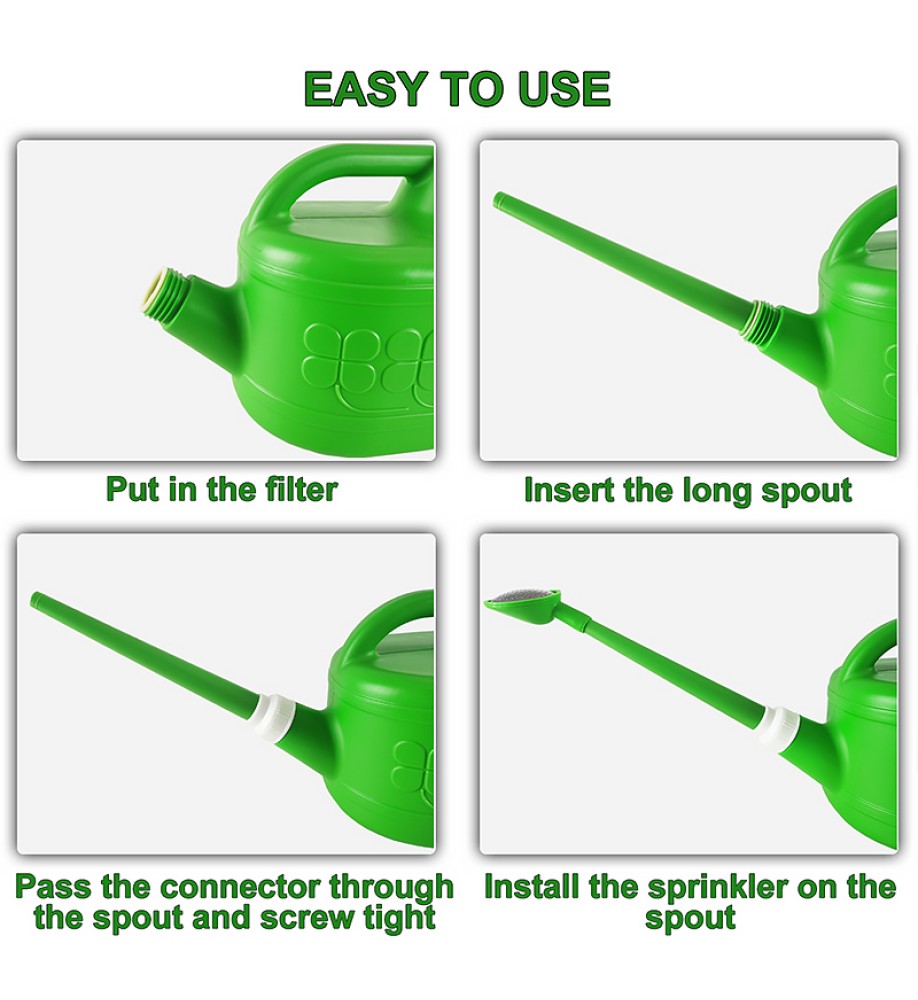 EASY TO USE

Put in the filter

Insert the long spout

Pass the connector through the spout and screw tight

Install the sprinkler on the spout