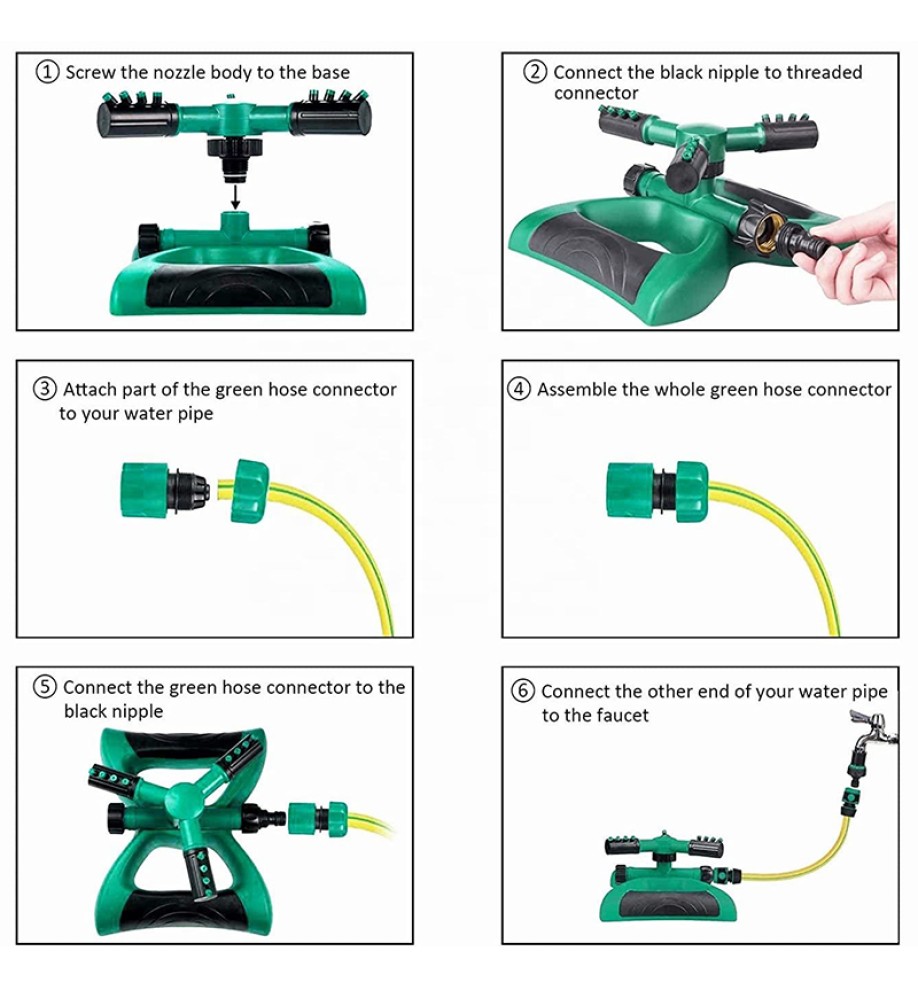 ① Screw the nozzle body to the base

② Connect the black nipple to threaded connector

③ Attach part of the green hose connector to your water pipe

④ Assemble the whole green hose connector

⑤ Connect the green hose connector to the black nipple

⑥ Connect the other end of your water pipe to the faucet