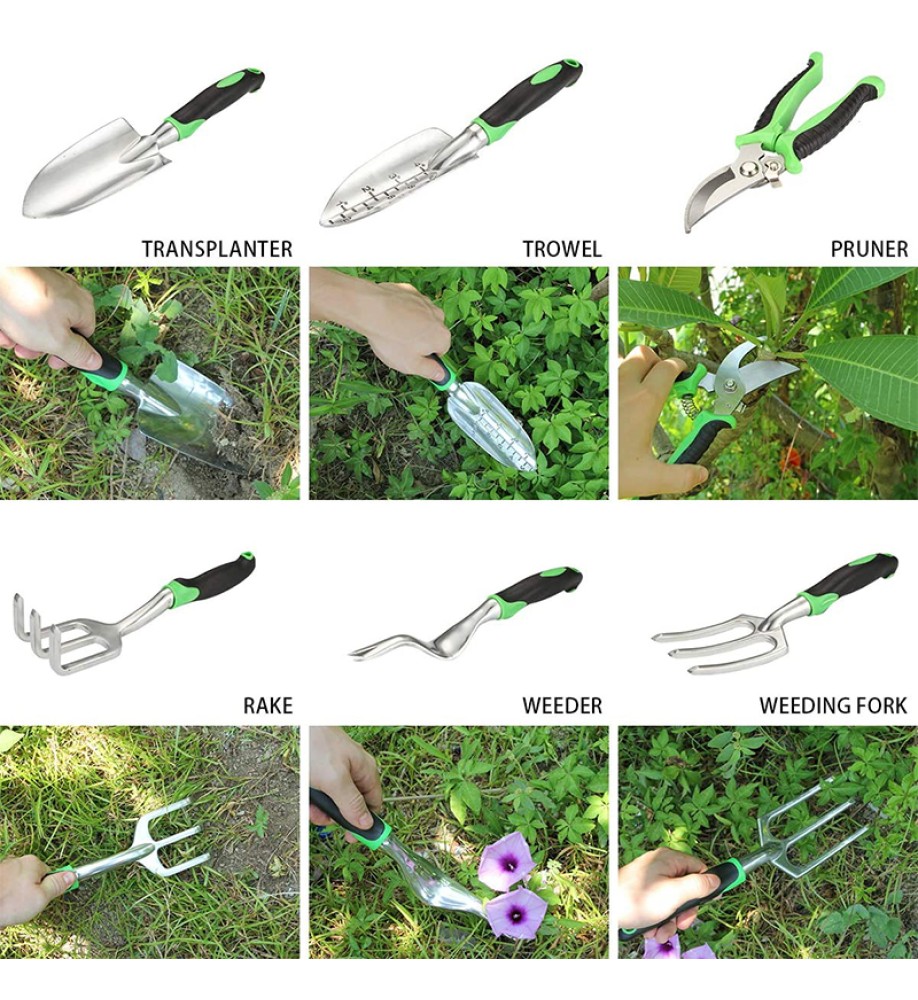 TRANSPLANTER

TROWEL

PRUNER

RAKE

WEEDER

WEEDING FORK