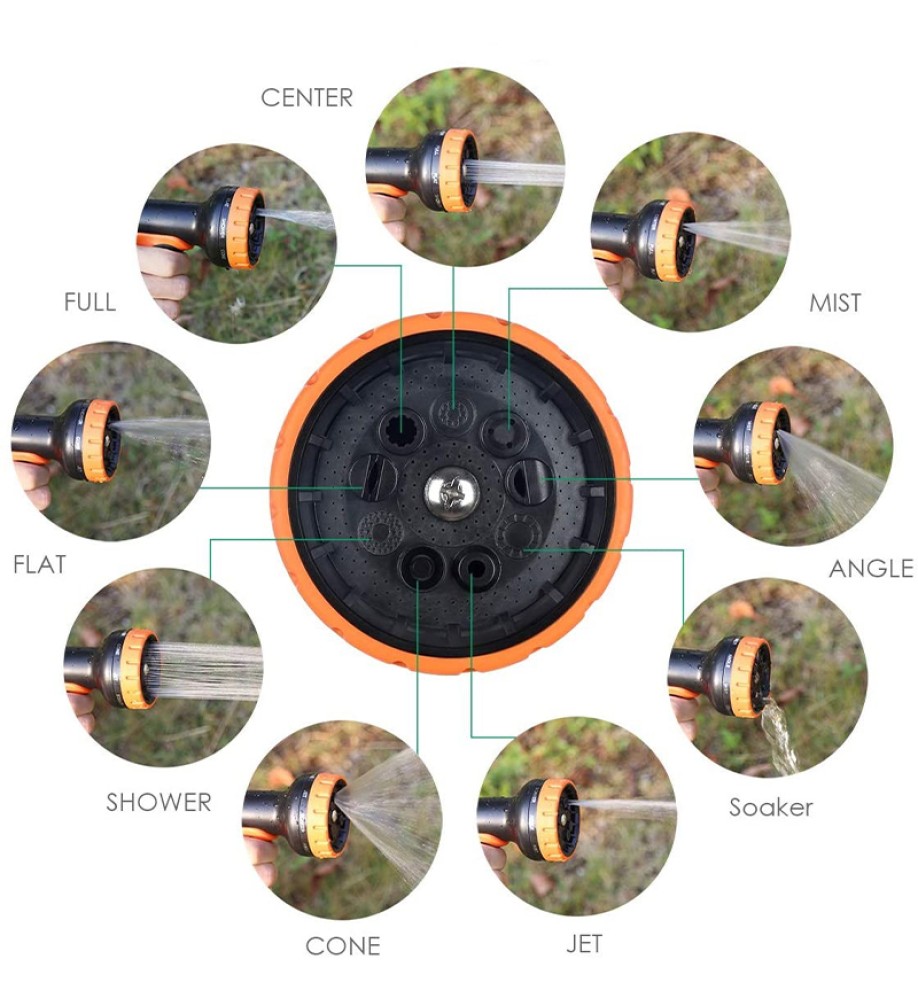 CENTER

FULL

MIST

FLAT

ANGLE

SHOWER

Soaker

CONE

JET